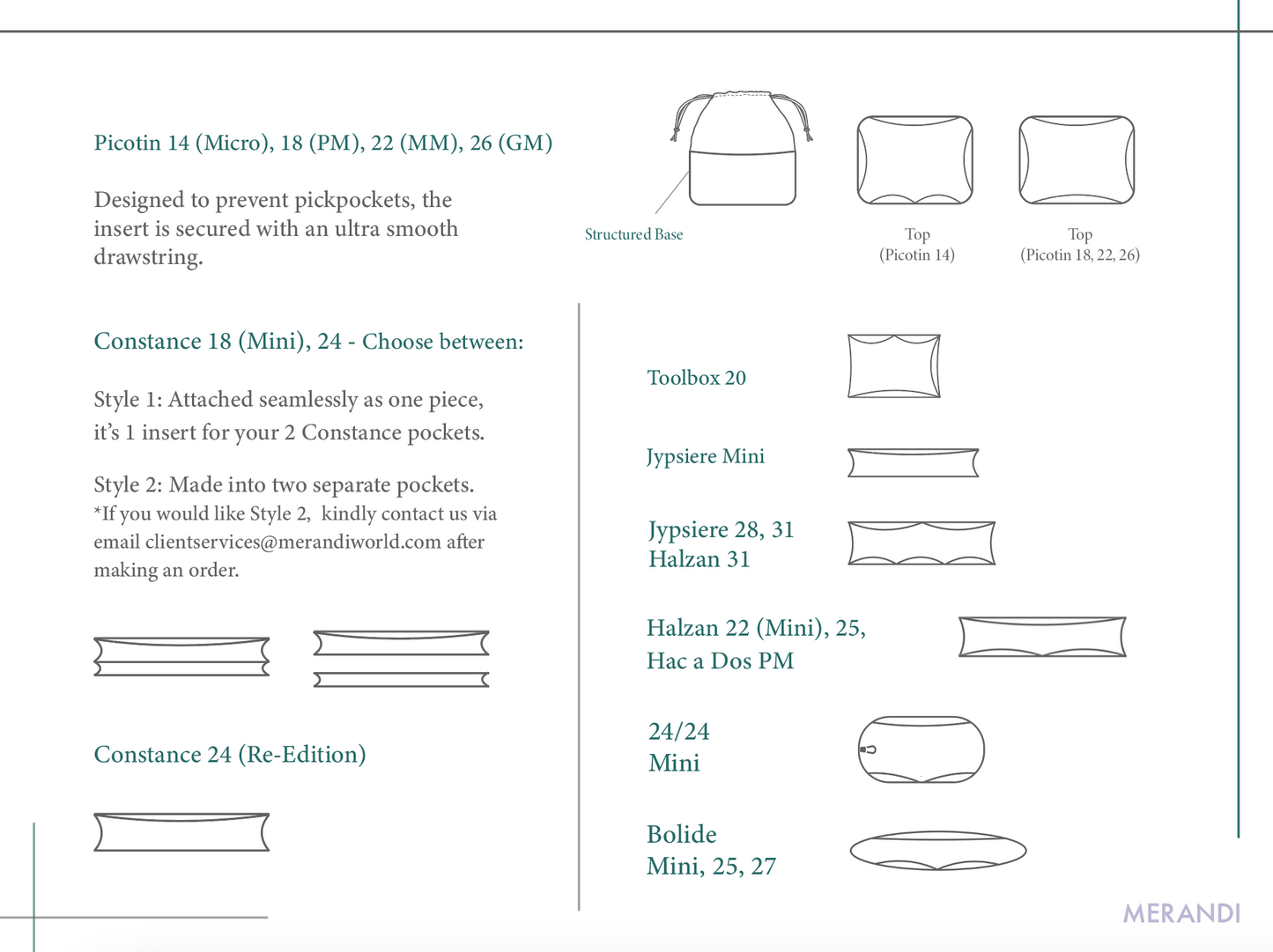 Picotin 14 (Micro), 18 (PM), 22 (MM), 26 (GM)

Designed to prevent pickpockets, the insert is secured with an ultra smooth drawstring.

Structured Base

Top
(Picotin 14)

Top
(Picotin 18, 22, 26)

Constance 18 (Mini), 24 - Choose between:

Style 1: Attached seamlessly as one piece, it's 1 insert for your 2 Constance pockets.

Style 2: Made into two separate pockets.
*If you would like Style 2, kindly contact us via email clientservices@merandiworld.com after making an order.

Constance 24 (Re-Edition)

Toolbox 20

Jypsiere Mini

Jypsiere 28, 31
Halzan 31

Halzan 22 (Mini), 25,
Hac a Dos PM

24/24
Mini

Bolide
Mini, 25, 27

MERANDI